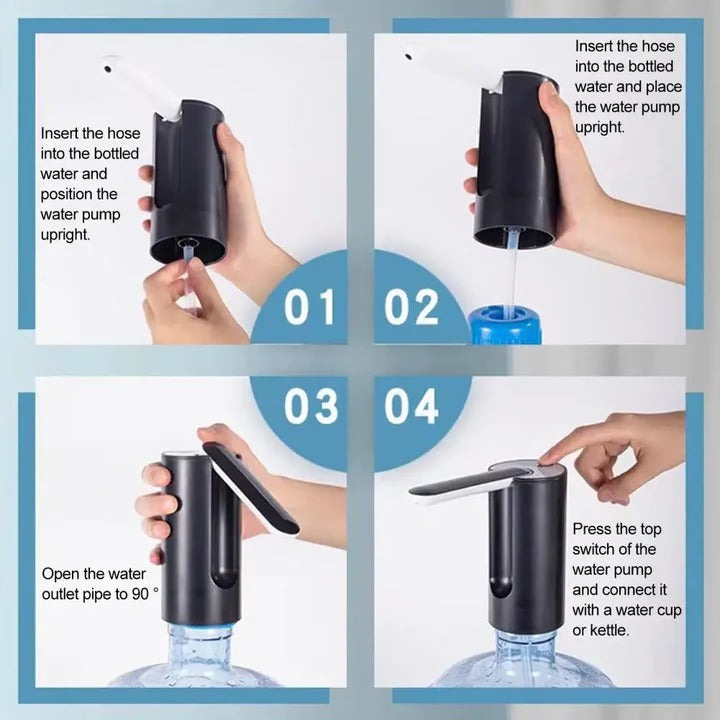 Insert the hose into the bottled water and position the water pump upright.

01

Insert the hose into the bottled water and place the water pump upright.

02

03

Open the water outlet pipe to 90 °

04

Press the top switch of the water pump and connect it with a water cup or kettle.