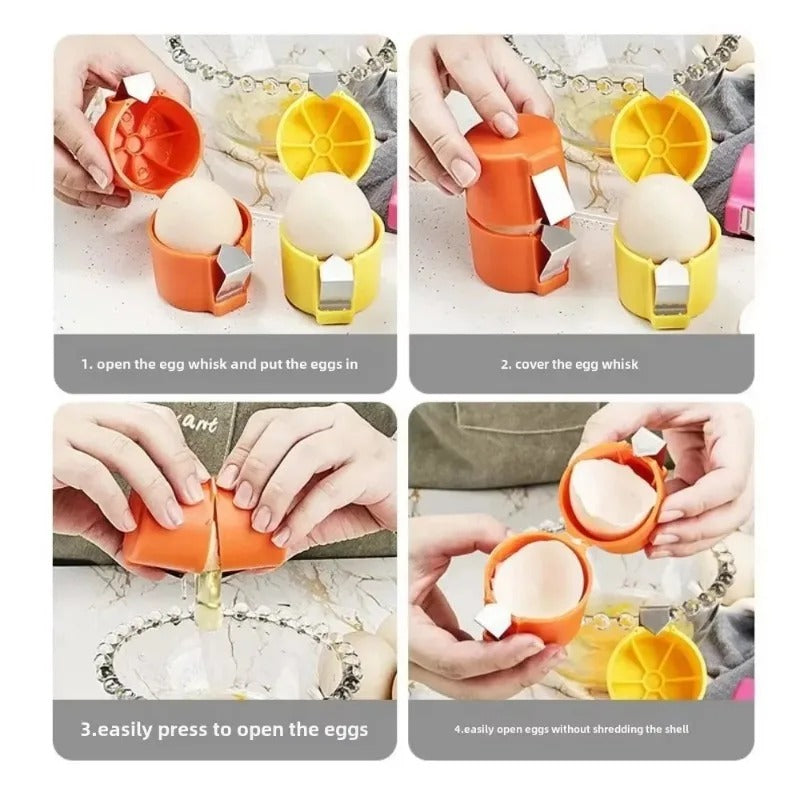 1. open the egg whisk and put the eggs in

2. cover the egg whisk

3.easily press to open the eggs

4.easily open eggs without shredding the shell