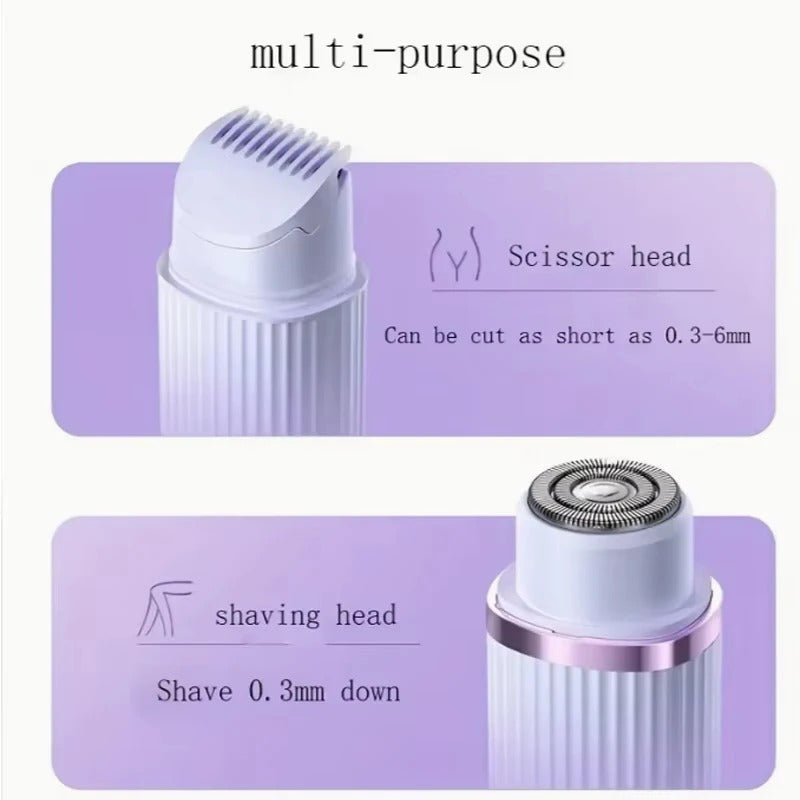 multi-purpose

Scissor head

Can be cut as short as 0.3-6mm

shaving head

Shave 0.3mm down