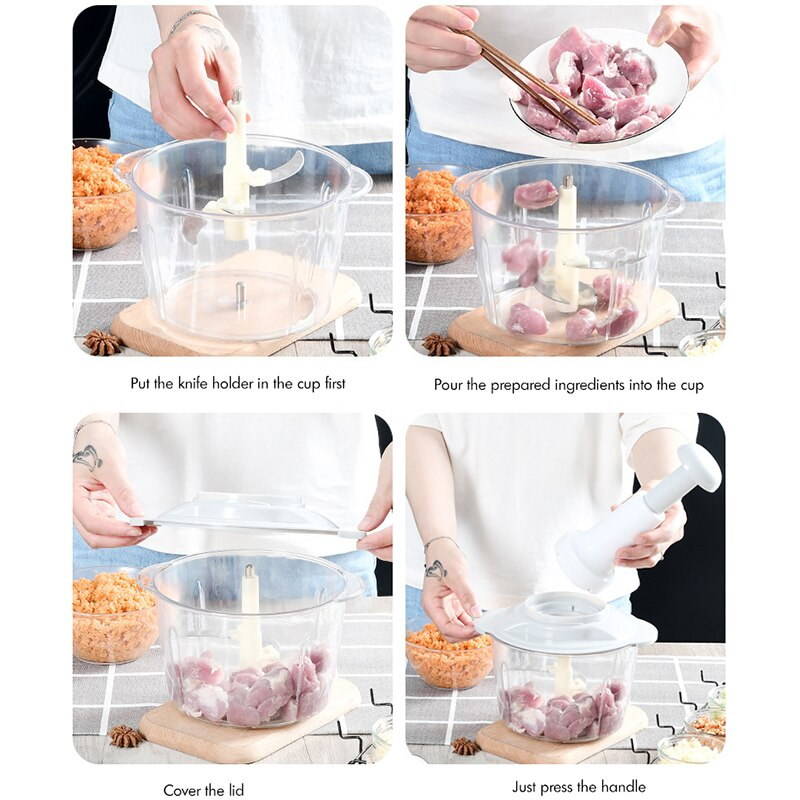 Put the knife holder in the cup first

Pour the prepared ingredients into the cup

Cover the lid

Just press the handle