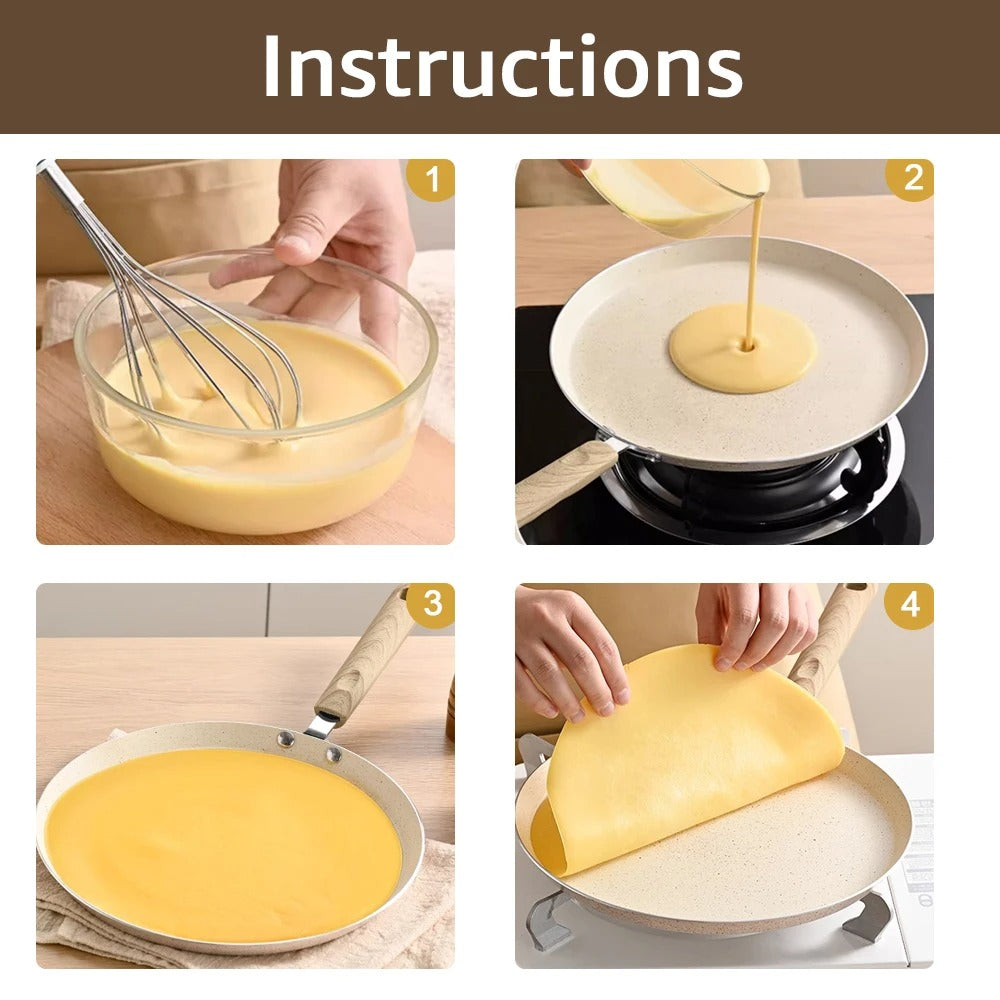 Instructions

1

2

3

4