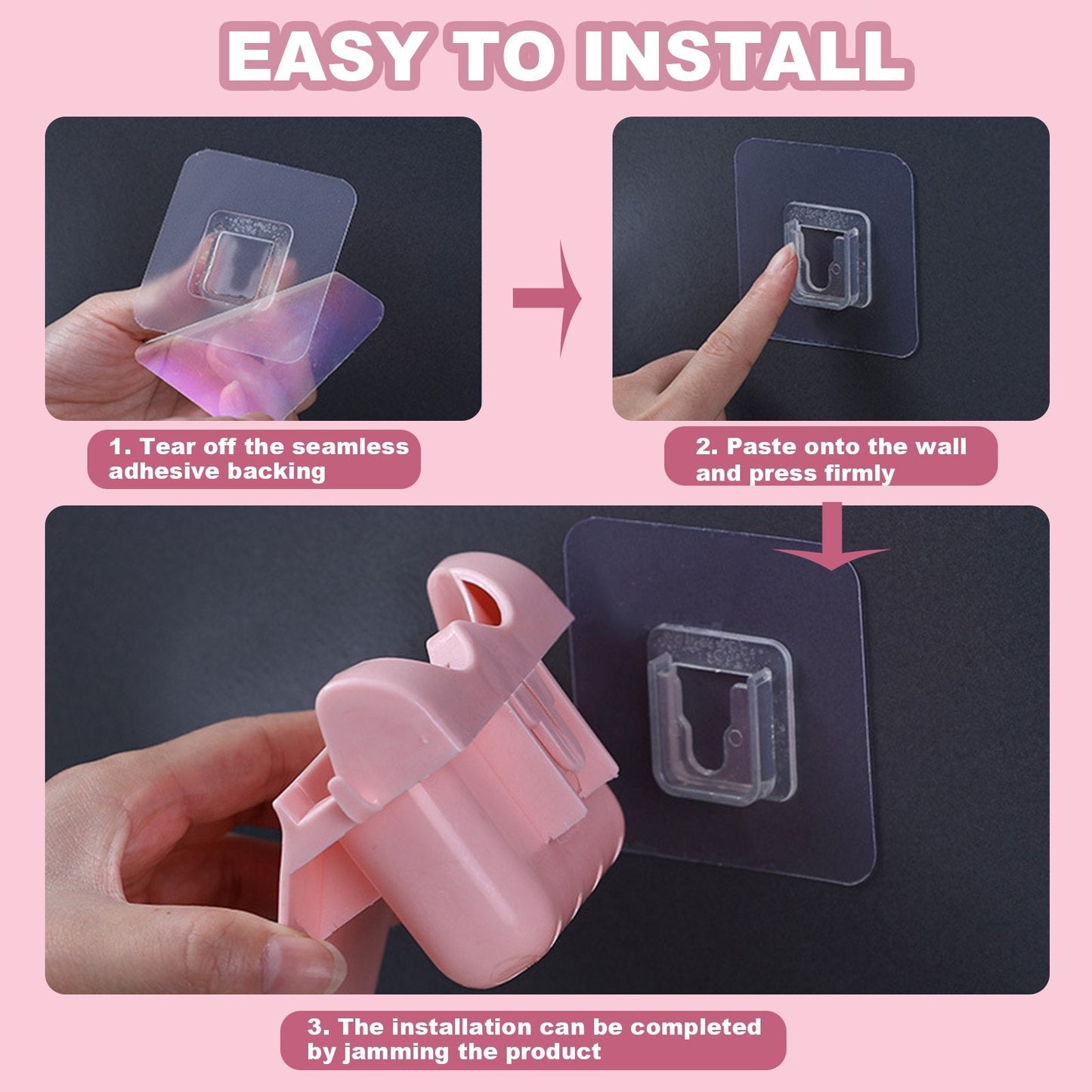 EASY TO INSTALL

1. Tear off the seamless adhesive backing

2. Paste onto the wall and press firmly

3. The installation can be completed by jamming the product