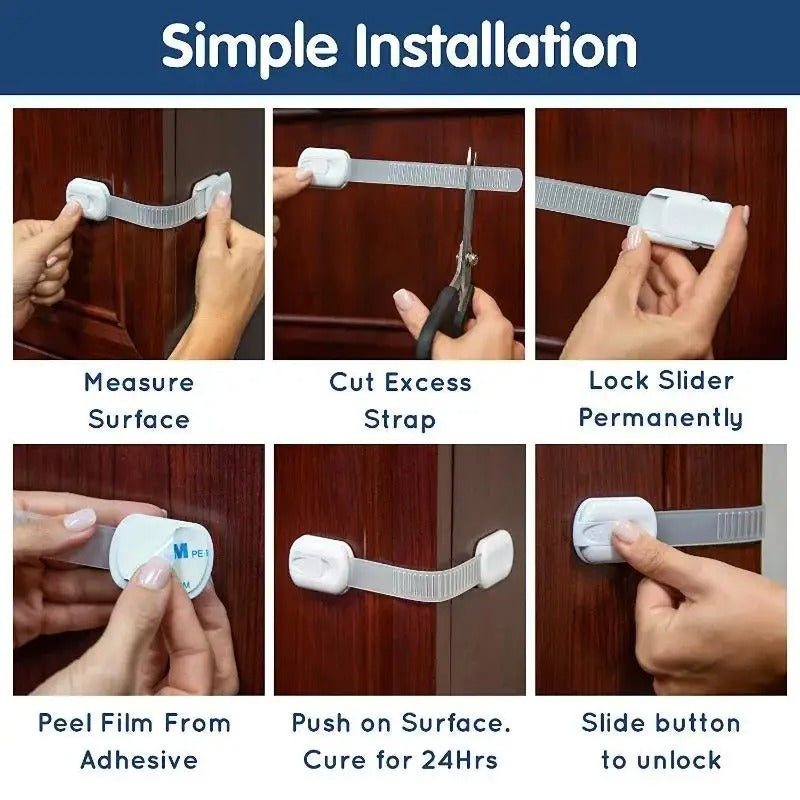 Simple Installation

Measure Surface

Cut Excess Strap

Lock Slider Permanently

M PE

Peel Film From Adhesive

Push on Surface. Cure for 24Hrs

Slide button to unlock